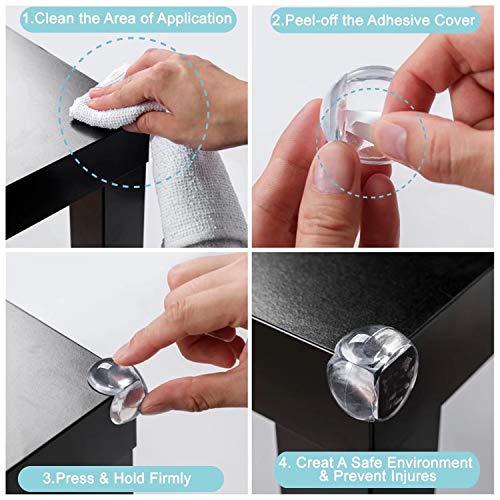 1.Clean the Area of Application

2.Peel-off the Adhesive Cover

3.Press & Hold Firmly

4. Creat A Safe Environment & Prevent Injures